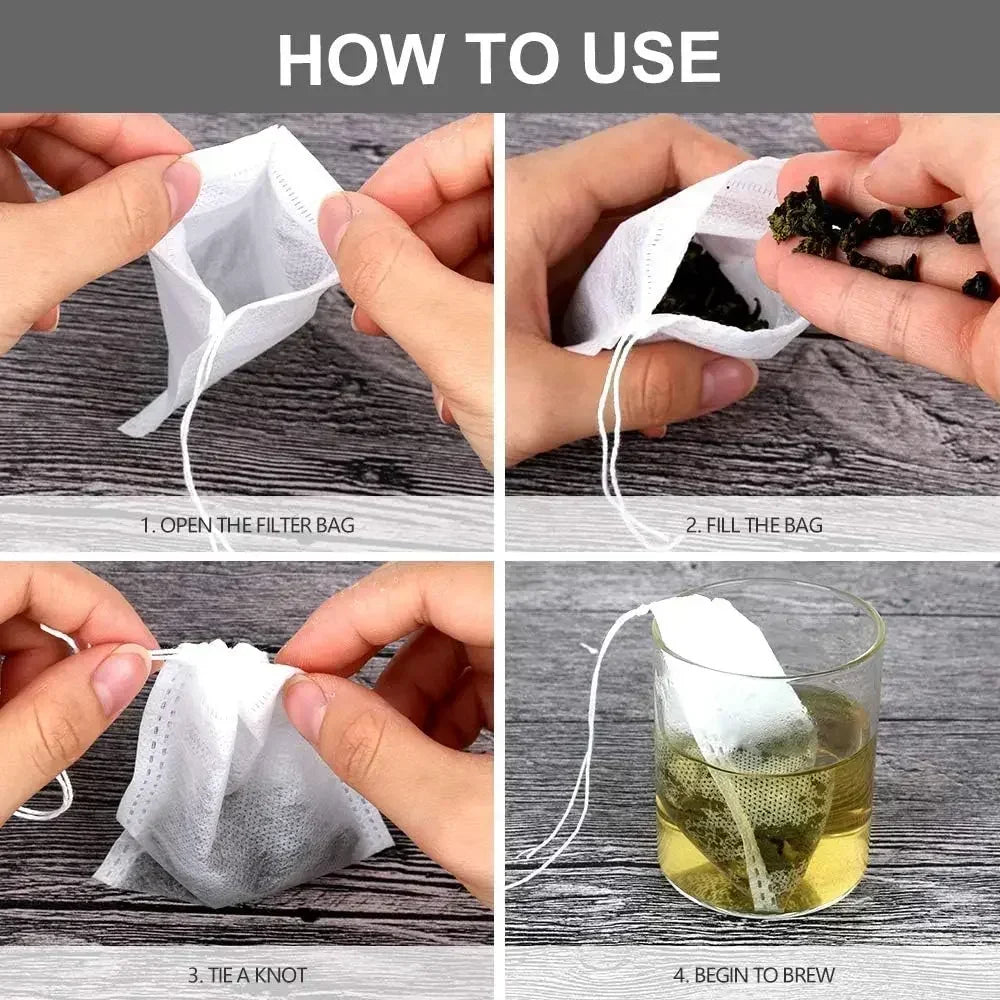 HOW TO USE

1. OPEN THE FILTER BAG

2. FILL THE BAG

3. TIE A KNOT

4. BEGIN TO BREW