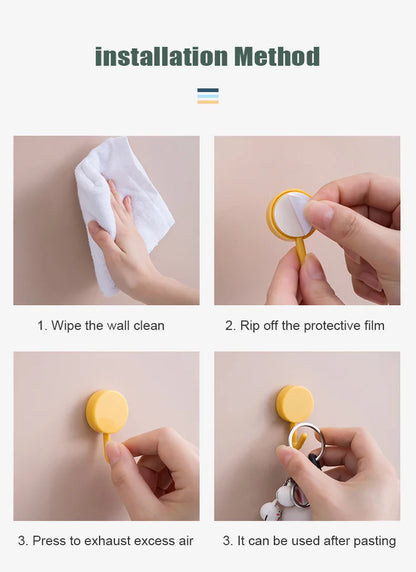 installation Method

1. Wipe the wall clean

2. Rip off the protective film

3. Press to exhaust excess air

3. It can be used after pasting